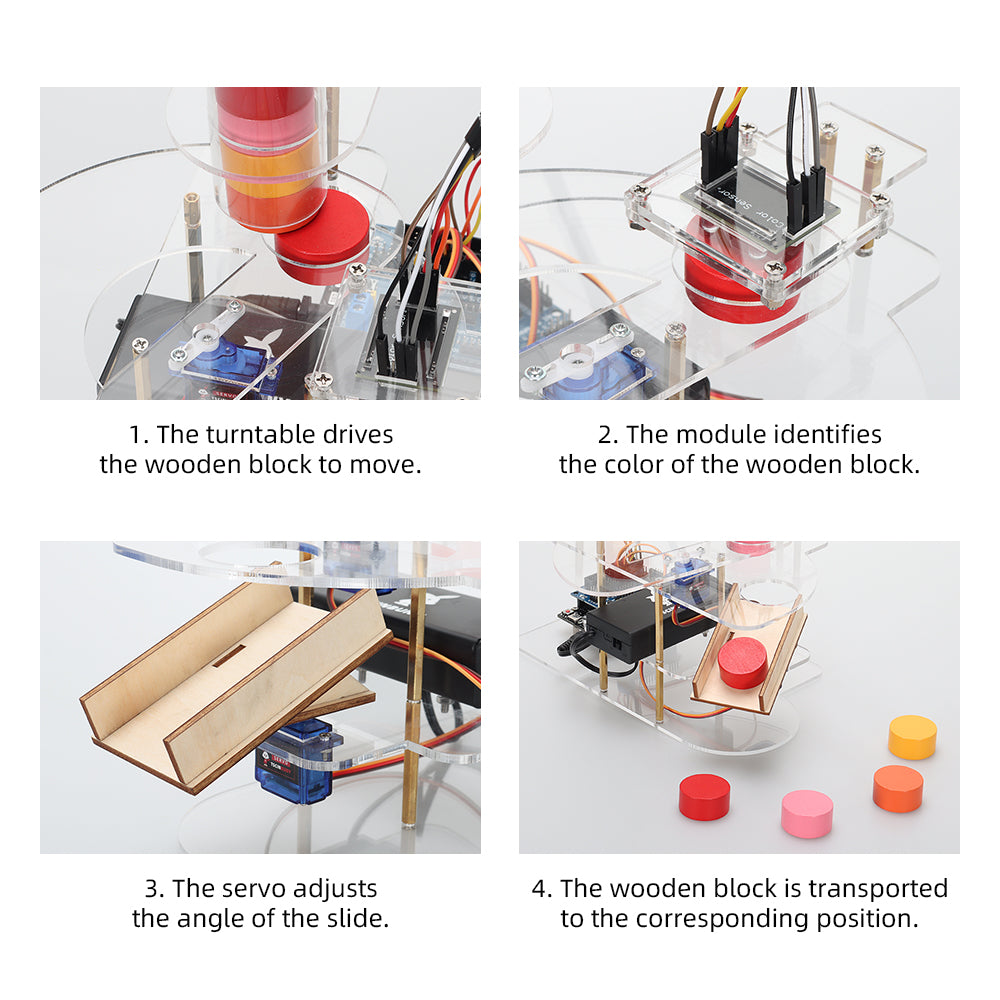 Color Sensor

1. The turntable drives the wooden block to move.

2. The module identifies the color of the wooden block.

3. The servo adjusts the angle of the slide.

4. The wooden block is transported to the corresponding position.